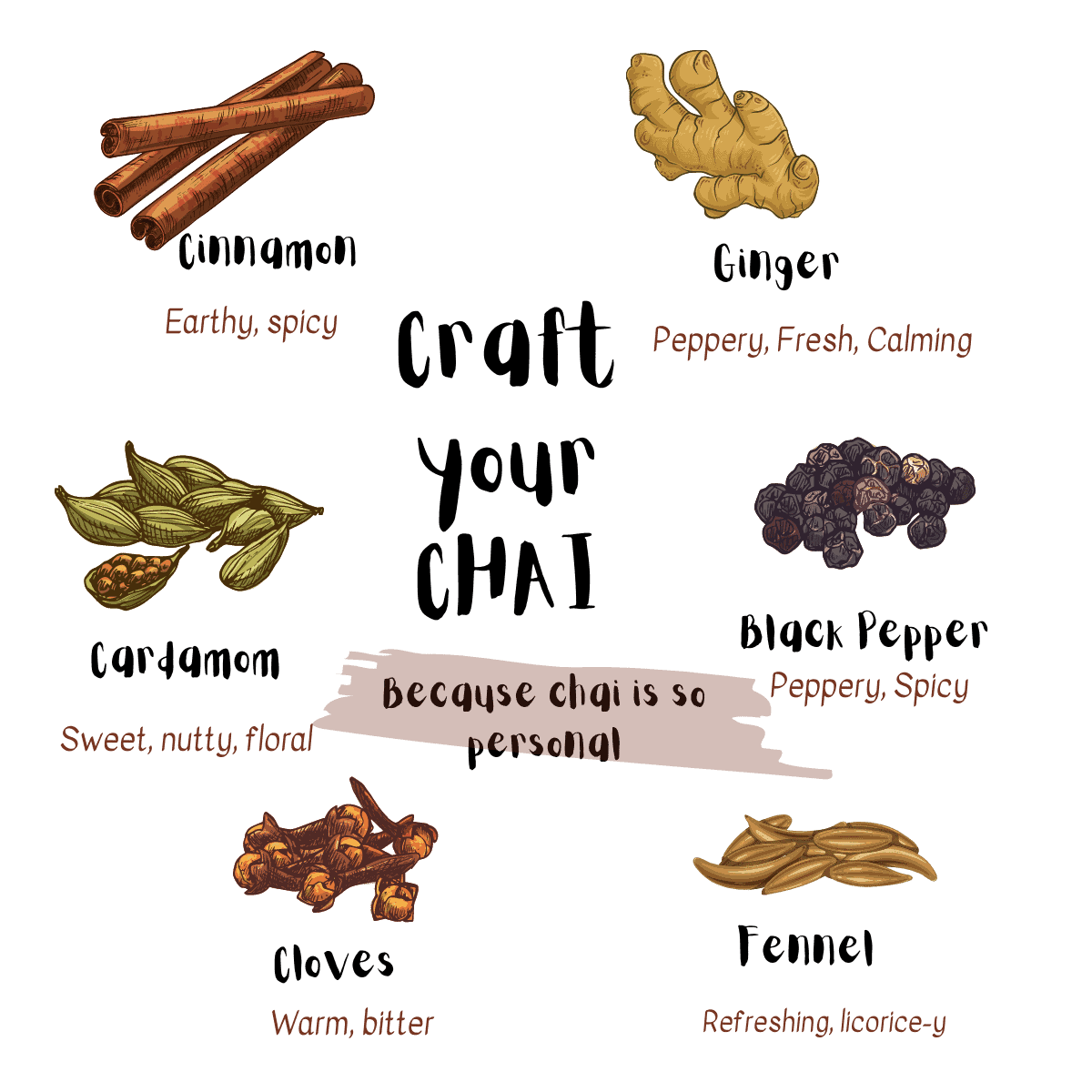 Cinnamon

Earthy, spicy

Ginger

Peppery, Fresh, Calming

Craft your CHAI

Cardamom

Sweet, nutty, floral

Black Pepper

Peppery, Spicy

Because chai is so personal

Cloves

Warm, bitter

Fennel

Refreshing, licorice-y